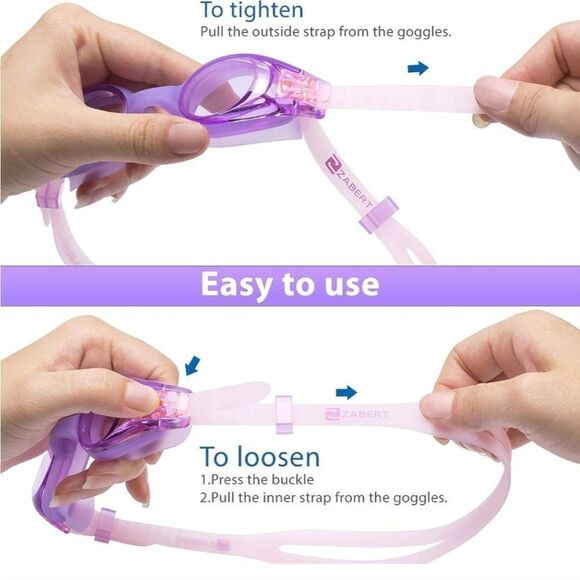 To tighten
Pull the outside strap from the goggles.

ZABERT

Easy to use

ZABERT

To loosen
1.Press the buckle
2.Pull the inner strap from the goggles.